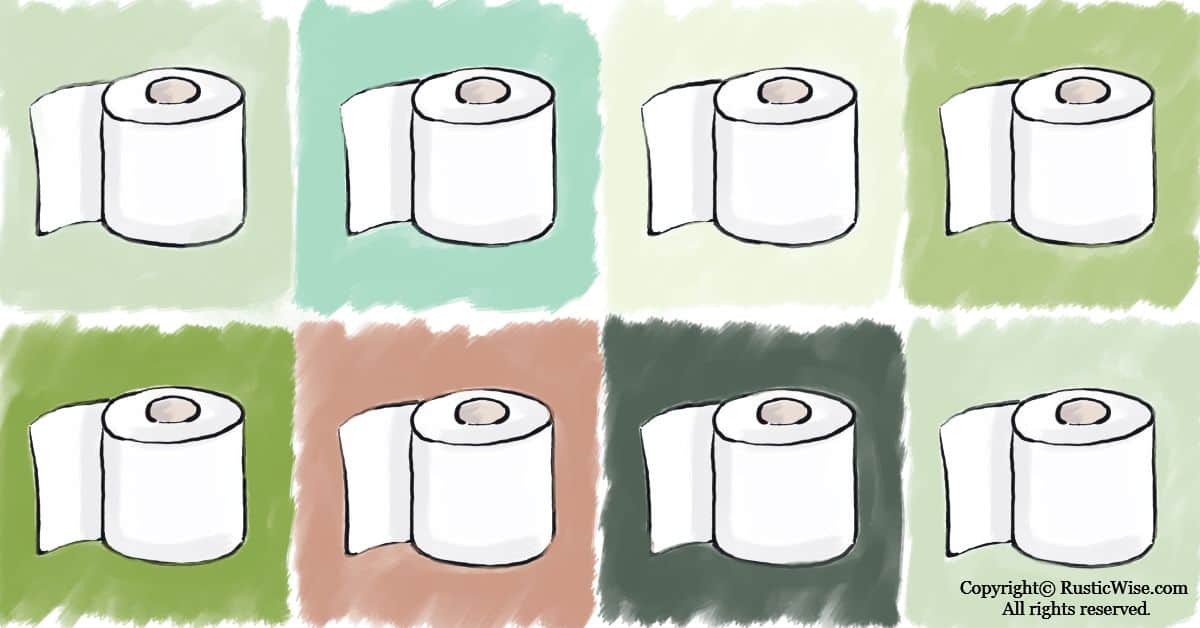 Copyright© RusticWise.com
All rights reserved.